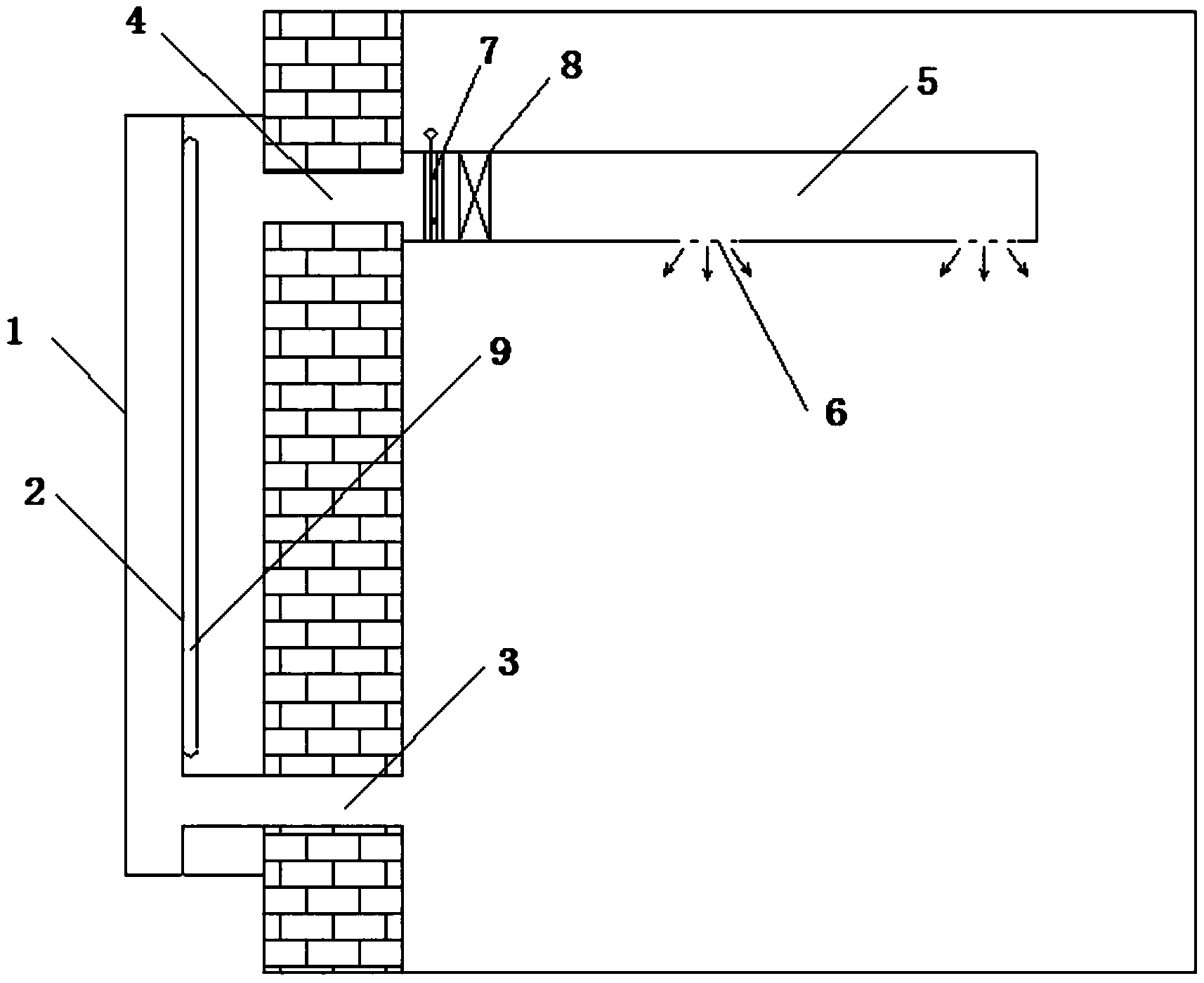 4
7
8
5
1
9
6
2
3