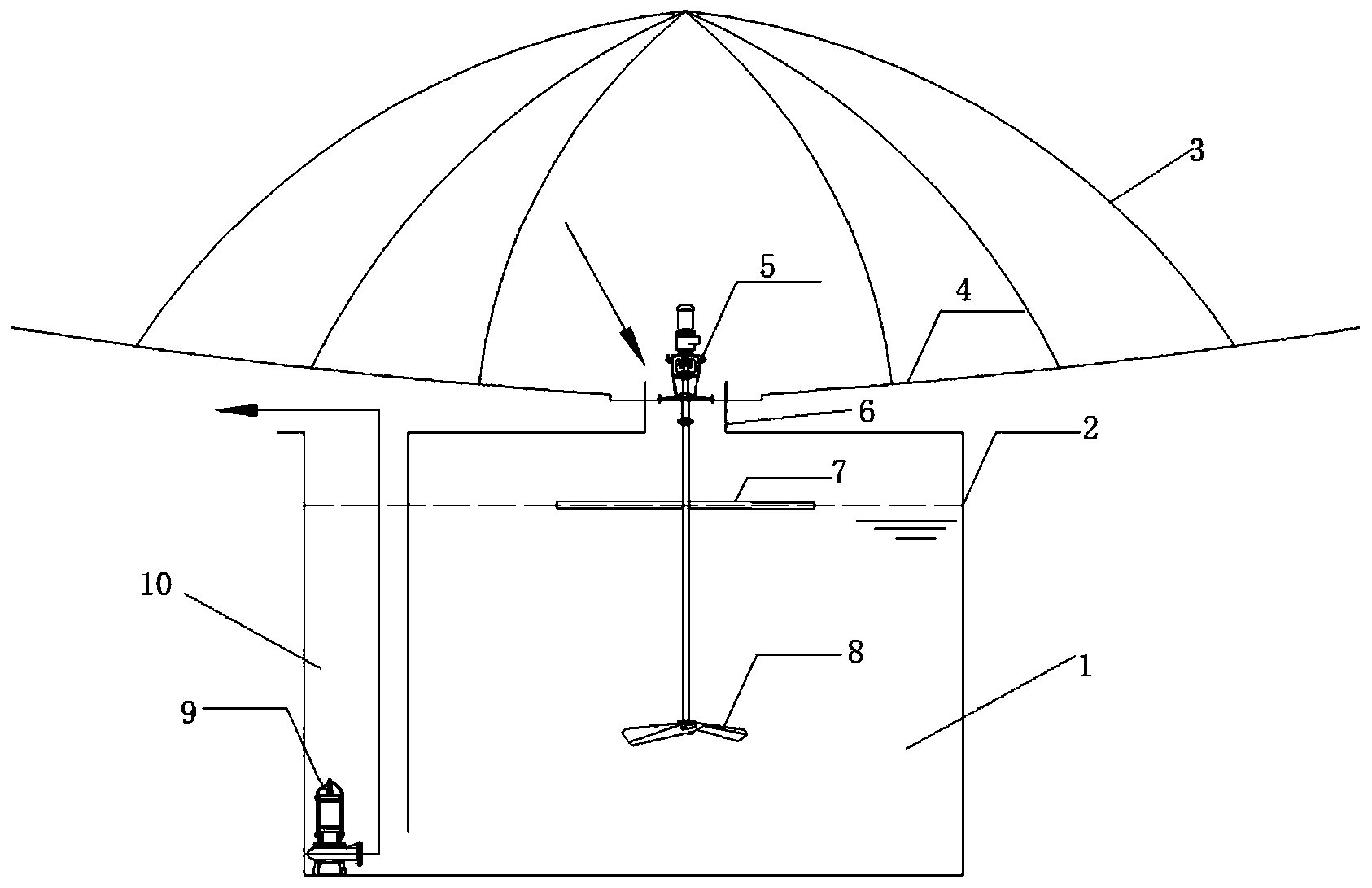 3

5

4

6

2

7

10

8

1

9