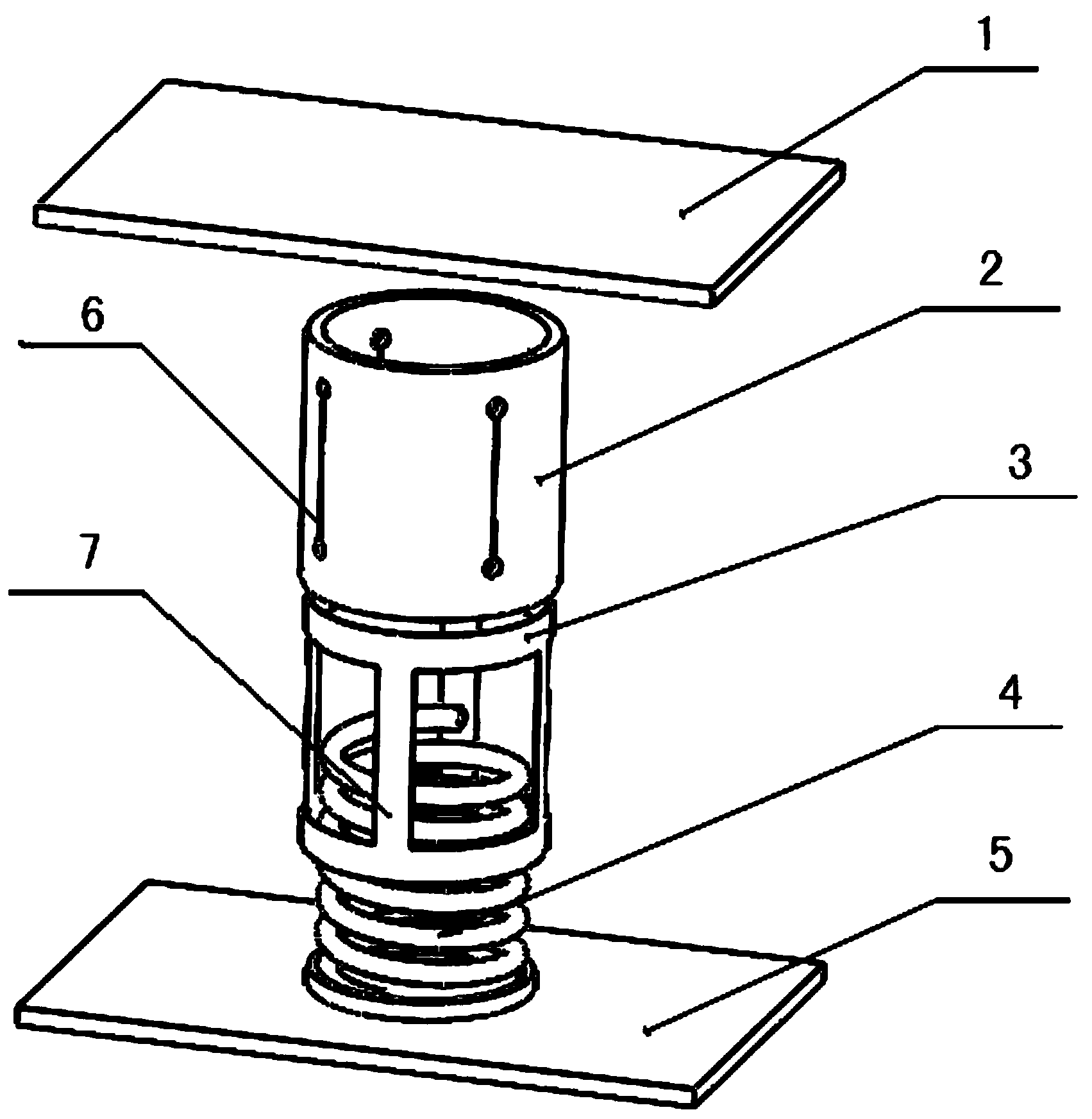 1
2
6
3
7
4
5