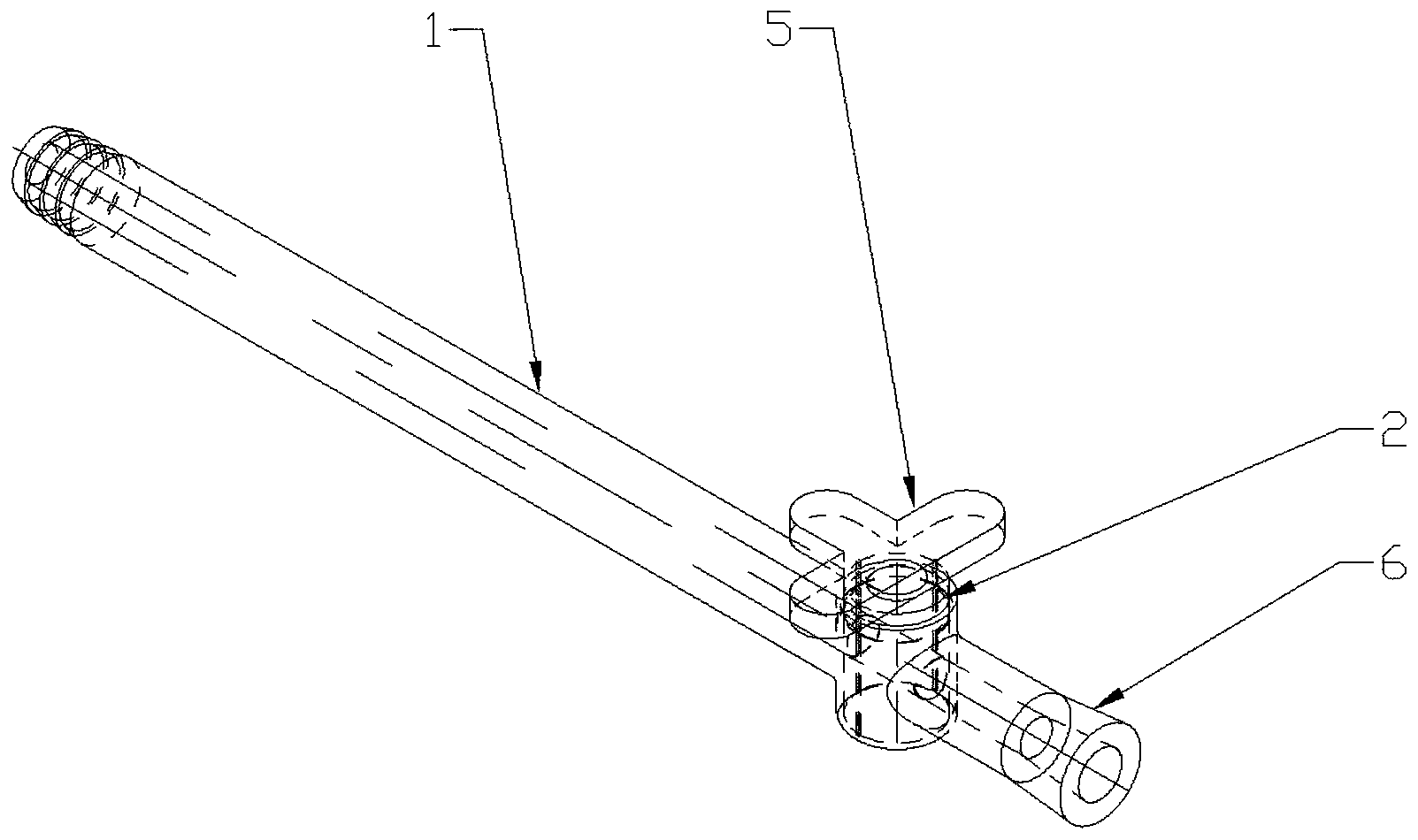 1
5
2
6