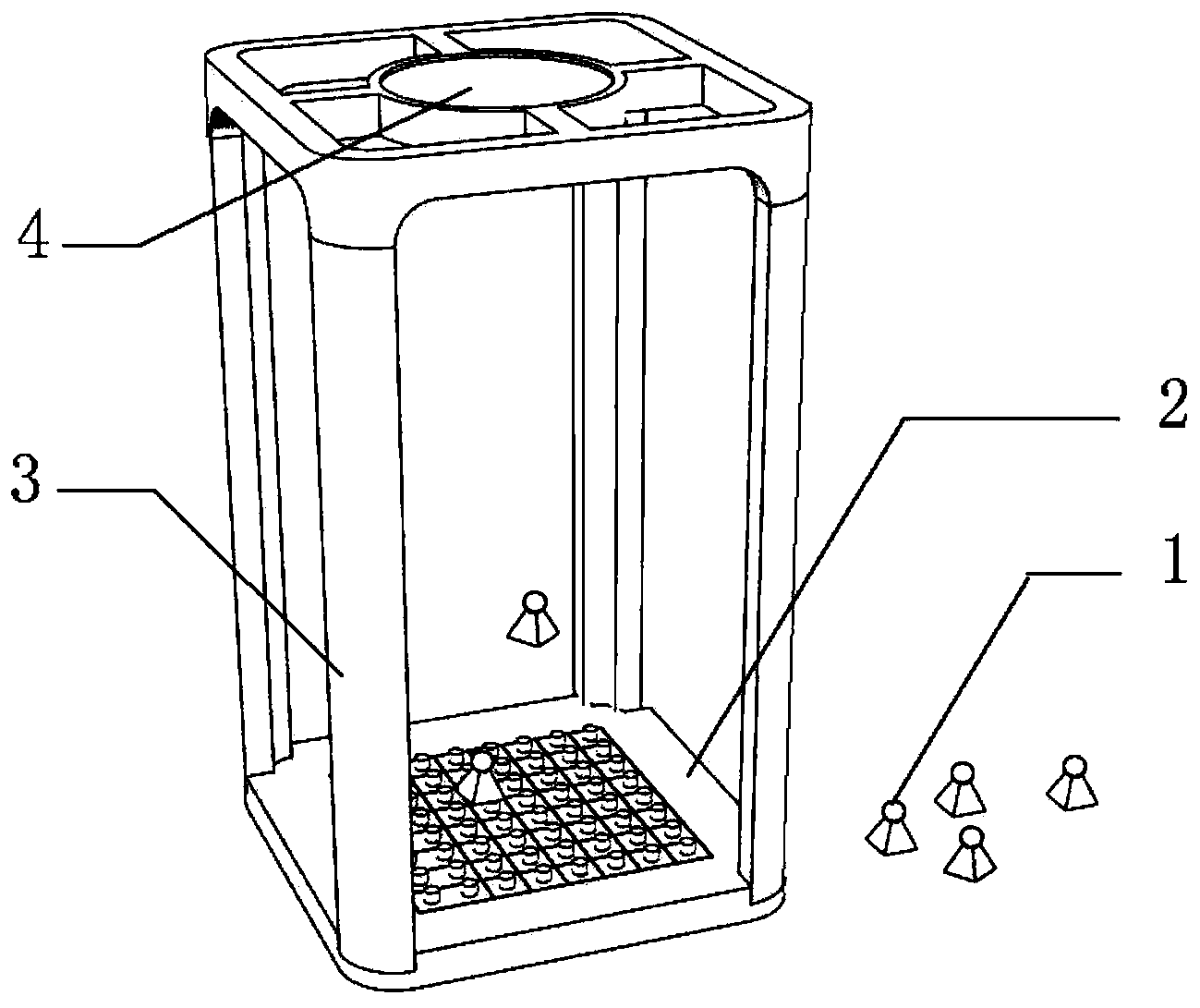 4
2
3
1