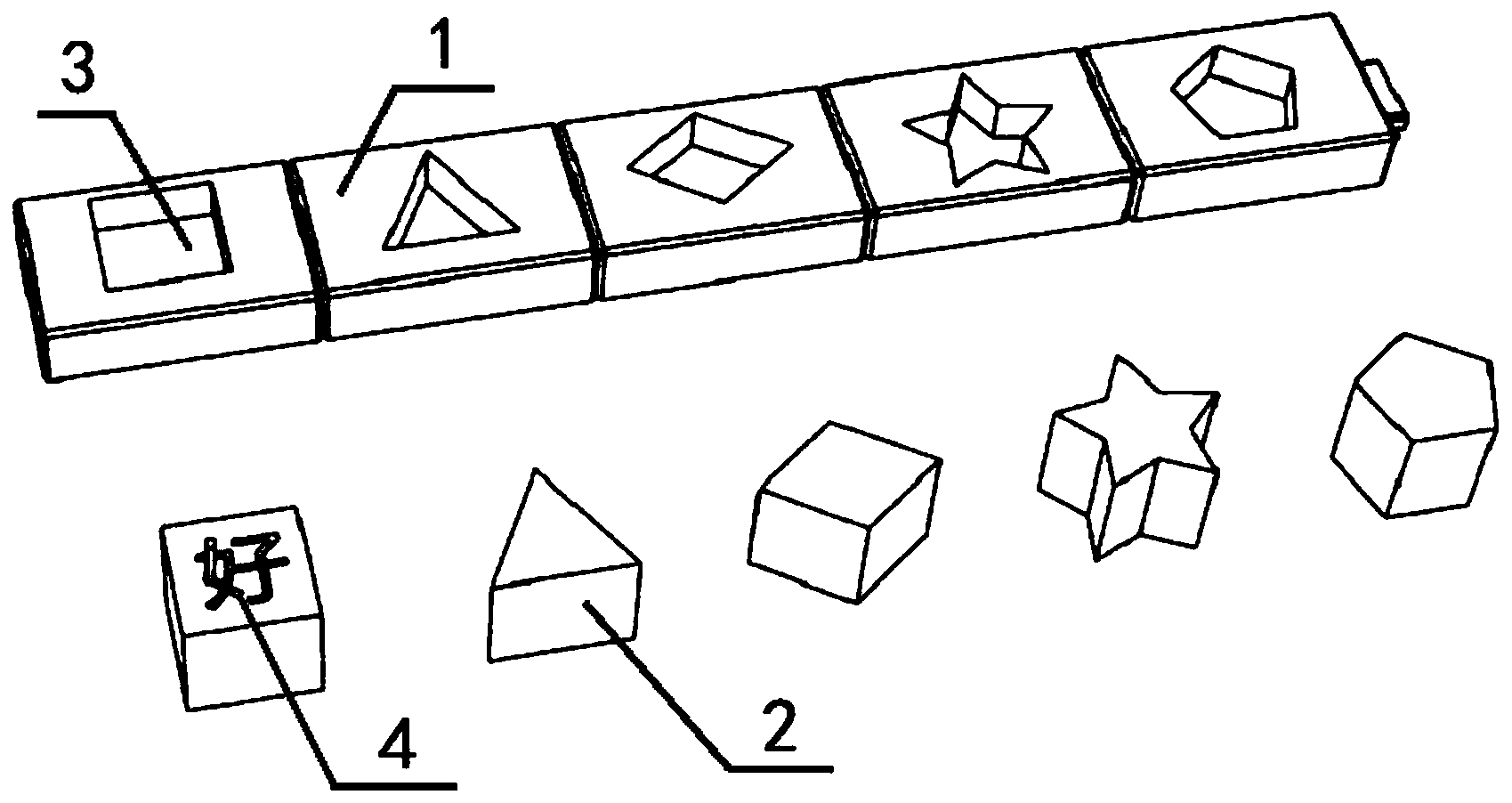 3
1
好
4
2