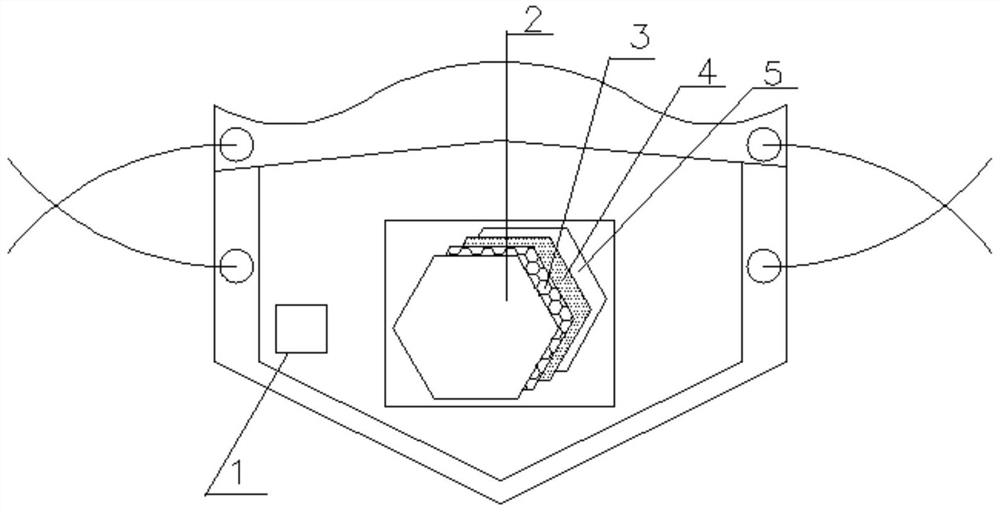 2
3
4
5
1