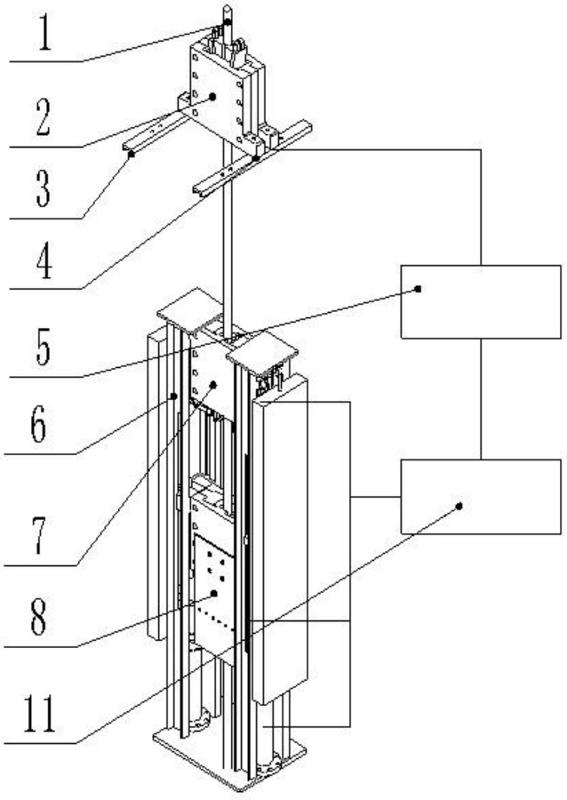 1
2
3
4
5
6
7
8
11