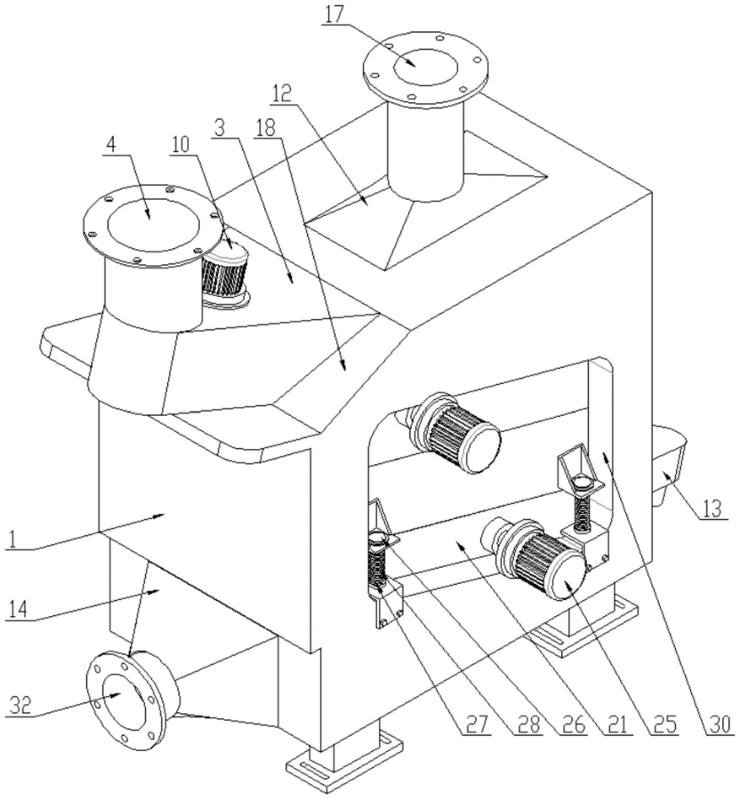 17
12
4
10
3
18
13
1
14
32
27
28
26
21
25
30