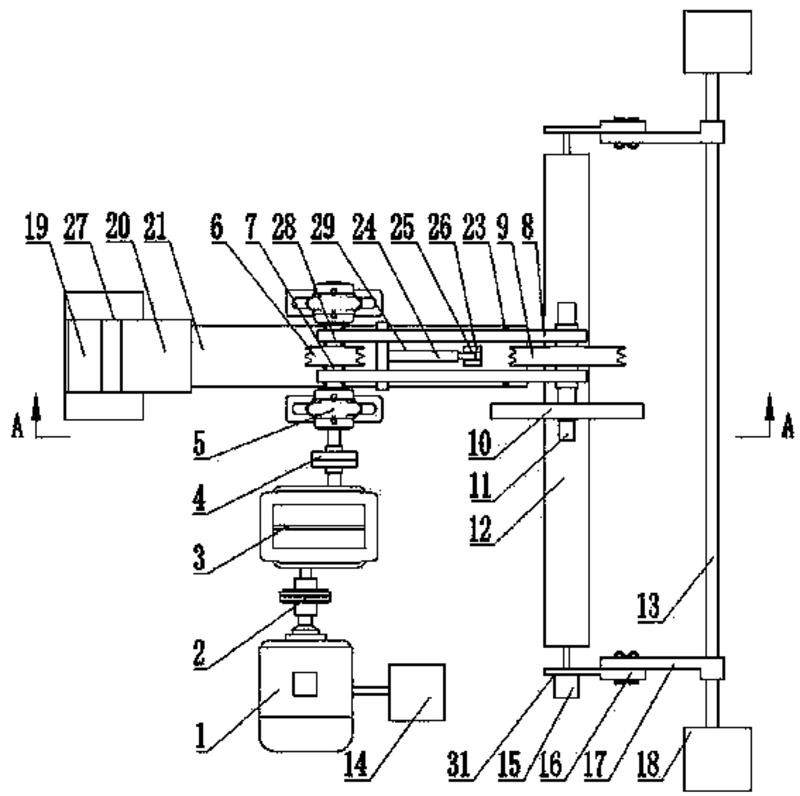 19 27 20 21 6 7 28 29 24 25 26 23 9 8

A A

5
4
3
2
1
14
10
11
12
13
31 15 16 17 18