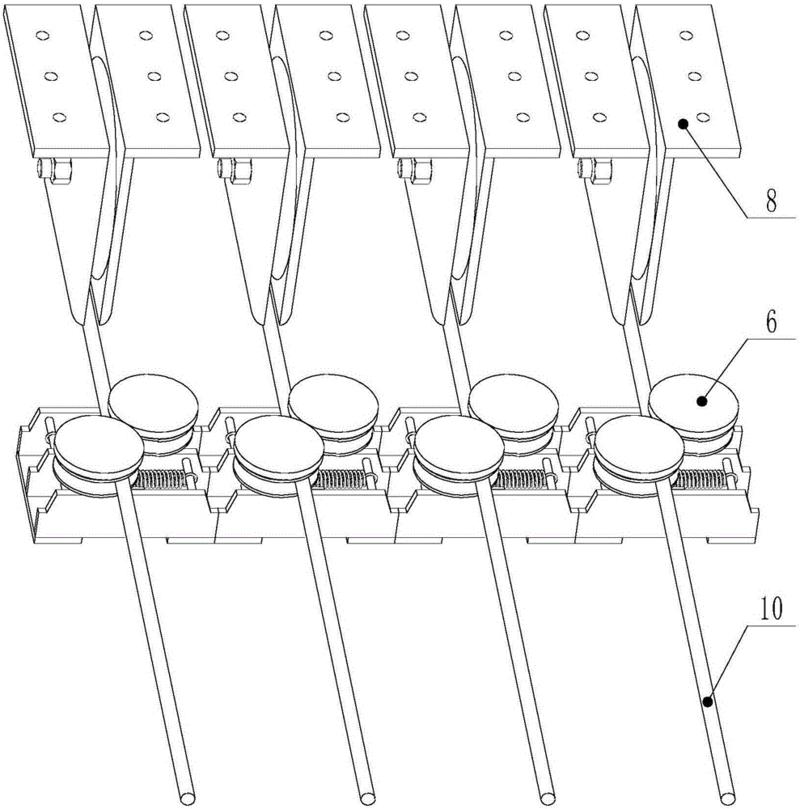 8

6

10