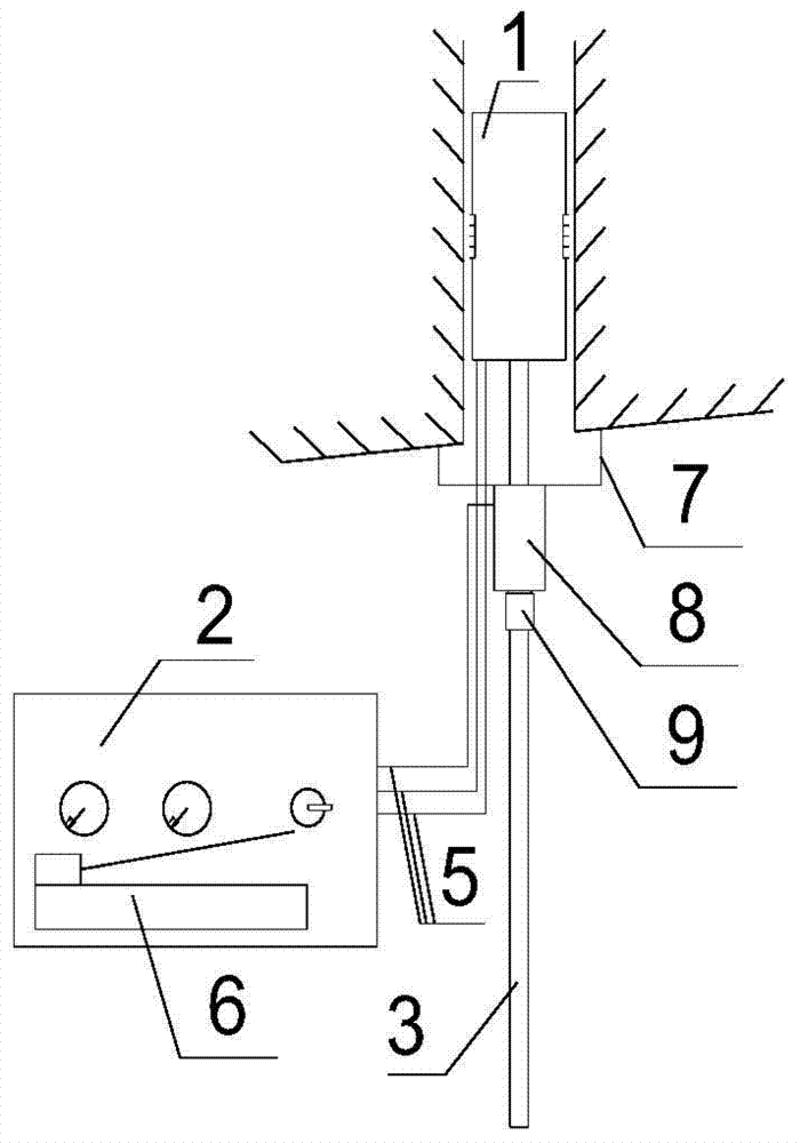 1
7
8
2
9
5
6
3