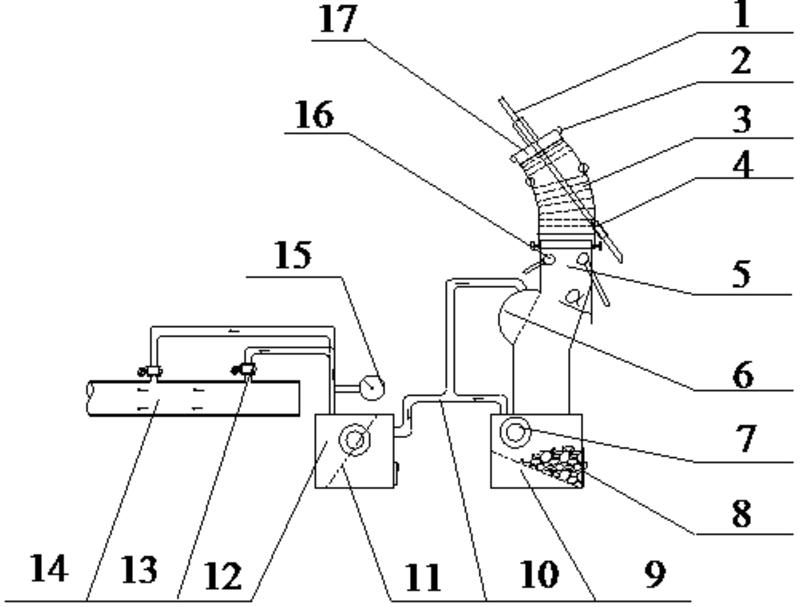 17
1
2
16
3
4
15
5
6
7
8
14
13
12
11
10
9