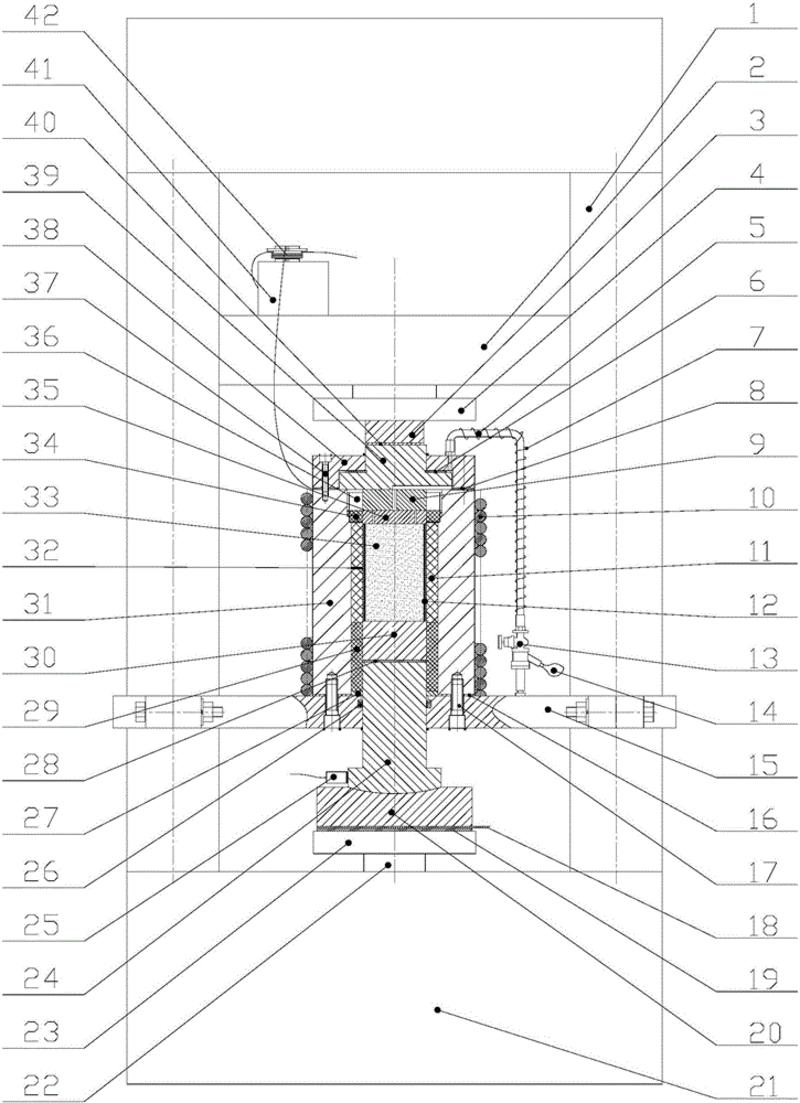 42
41
40
39
38
37
36
35
34
33
32
31
30
29
28
27
26
25
24
23
22
1
2
3
4
5
6
7
8
9
10
11
12
13
14
15
16
17
18
19
20
21