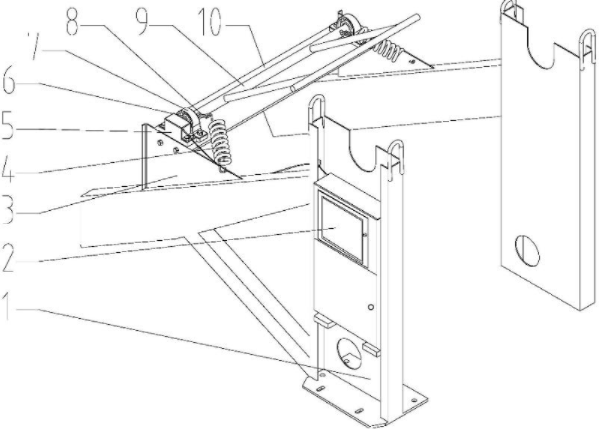 8
9
10
7
6
5
4
3
2
1