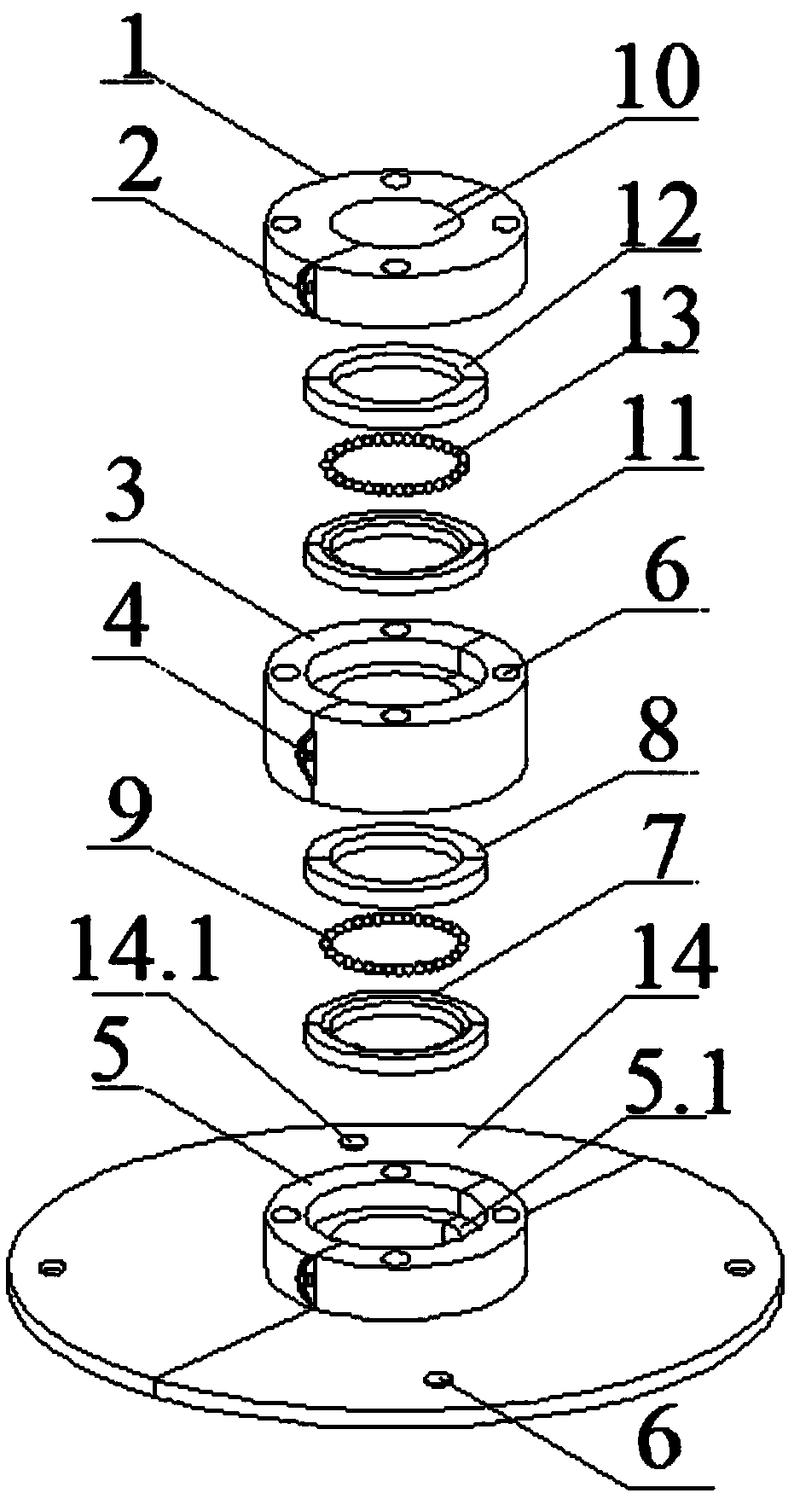 1
10
2
12
13
11
3
6
4
8
9
7
14.1
14
5
5.1
6