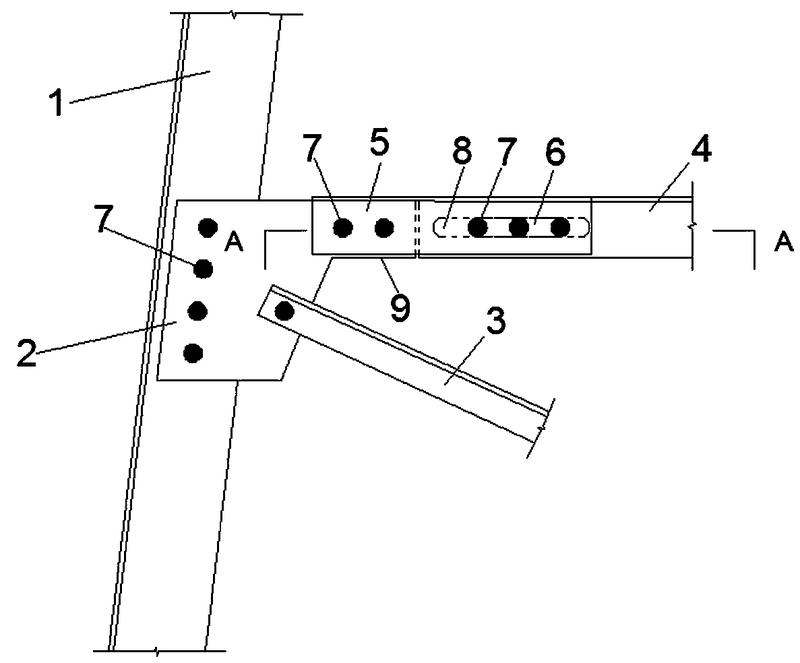 1
7
5
8
7
6
4
7
A
A
9
2
3