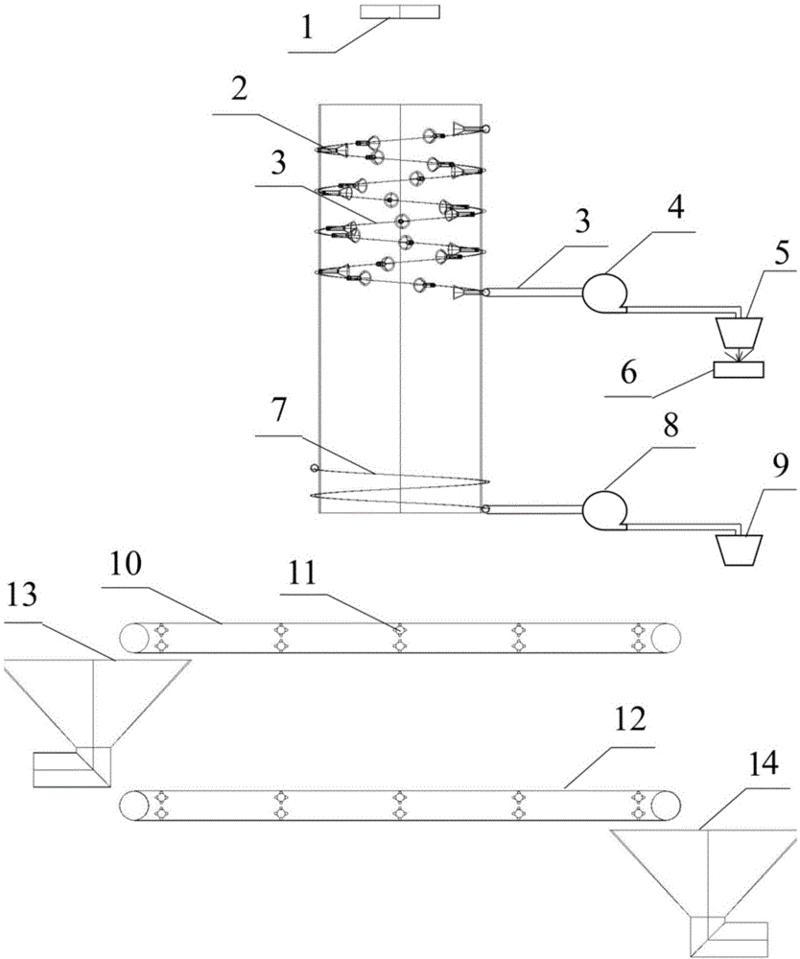 1
2
3
3
4
5
6
7
8
9
10
11
13
12
14