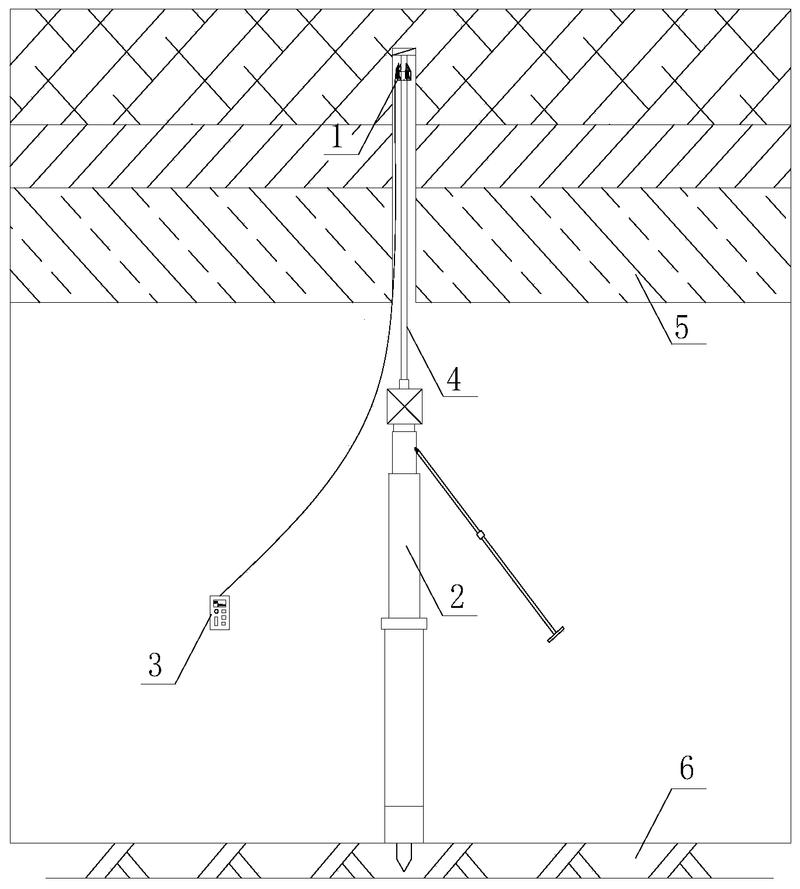 1
5
4
2
3
6