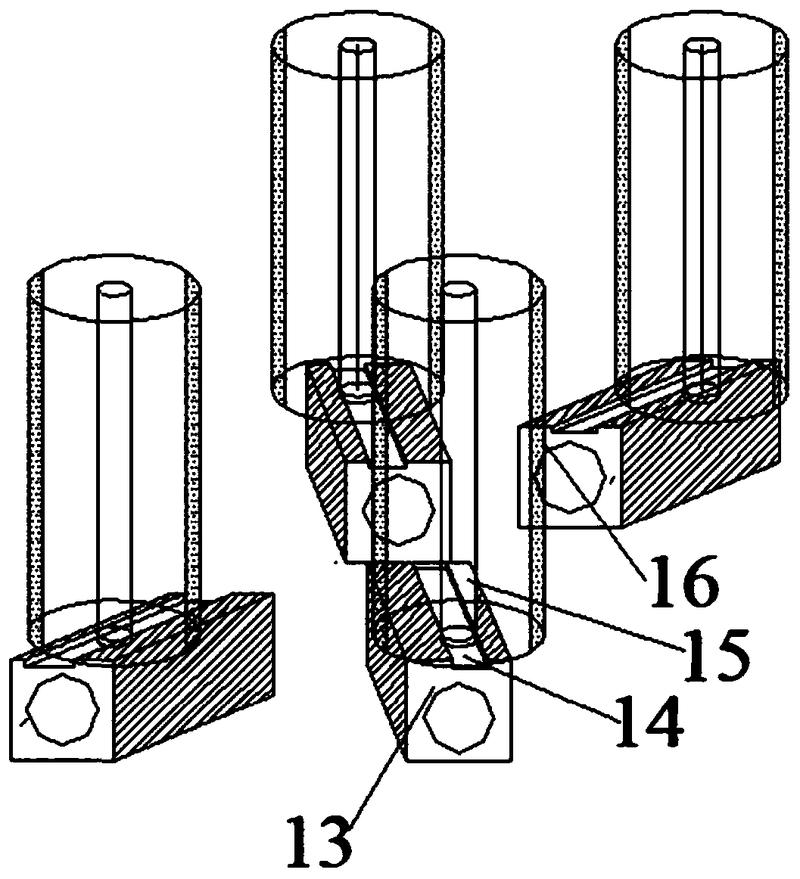 16
15
14
13