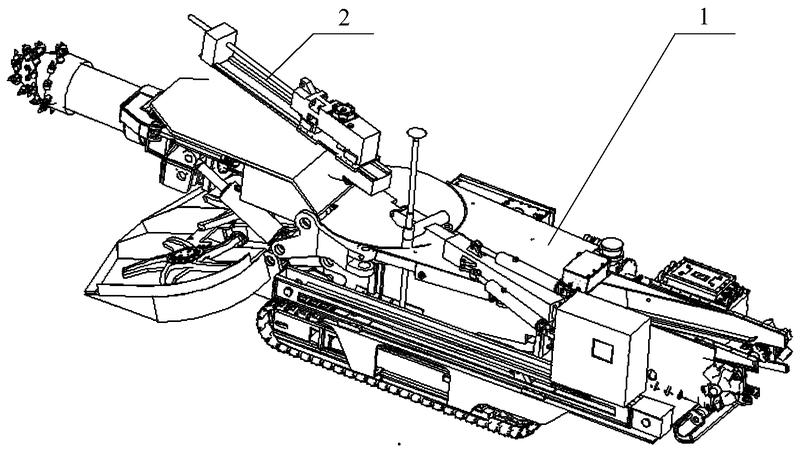 2
1