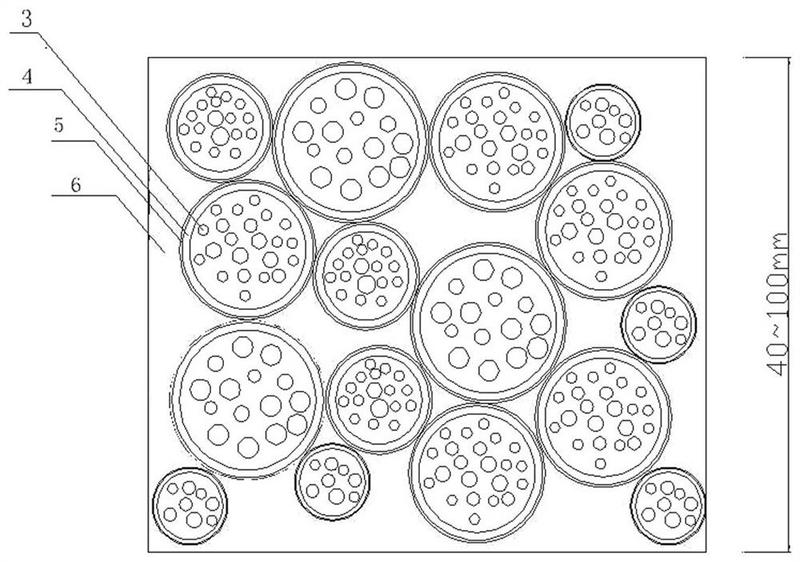 3
4
5
6
40~100mm