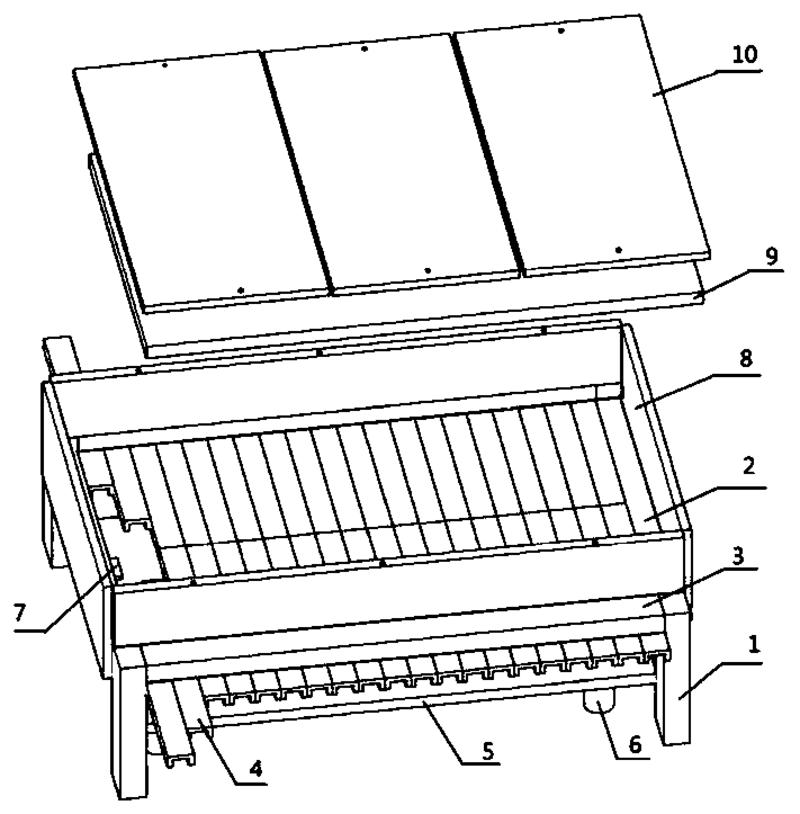 10
9
8
2
3
7
1
4
5
6