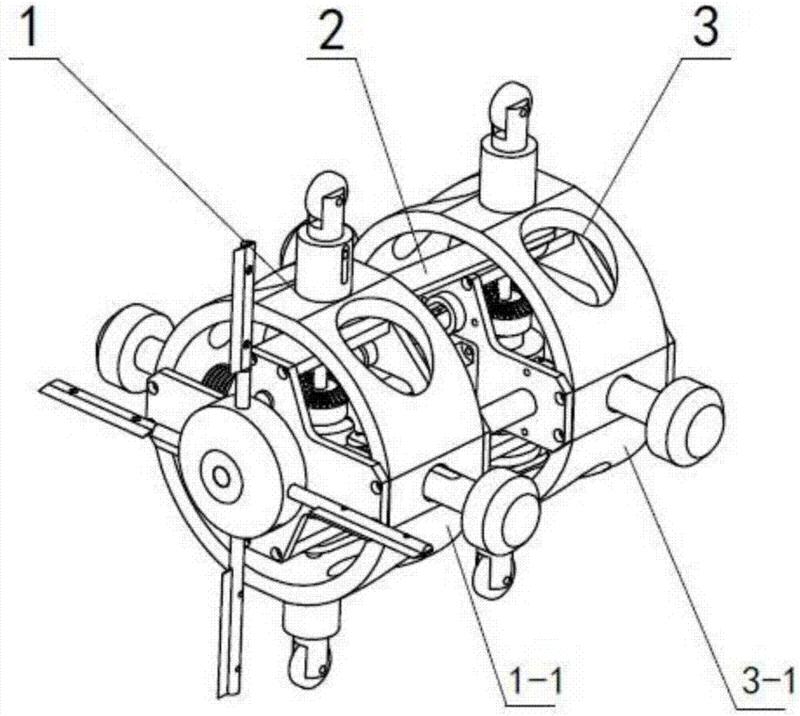 1
2
3
1-1
3-1