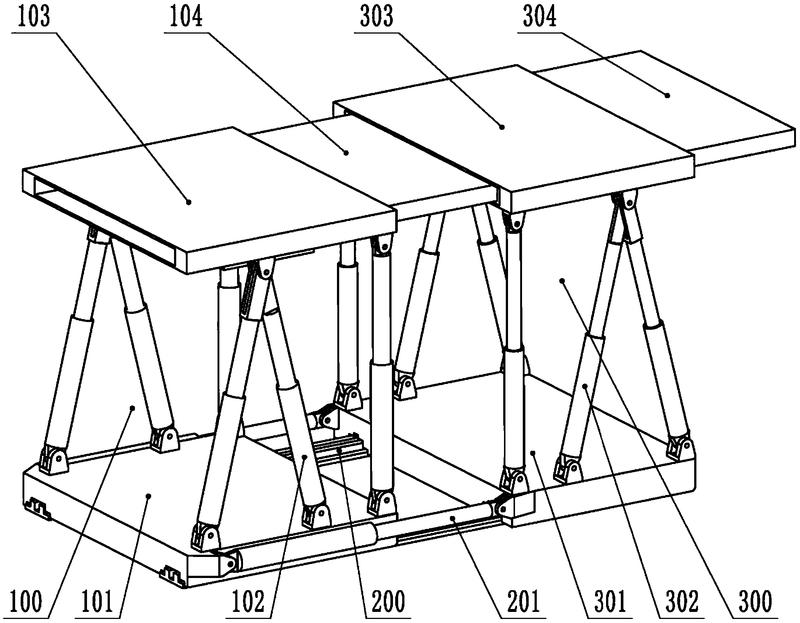 103
104
303
304
100
101
102
200
201
301
302
300