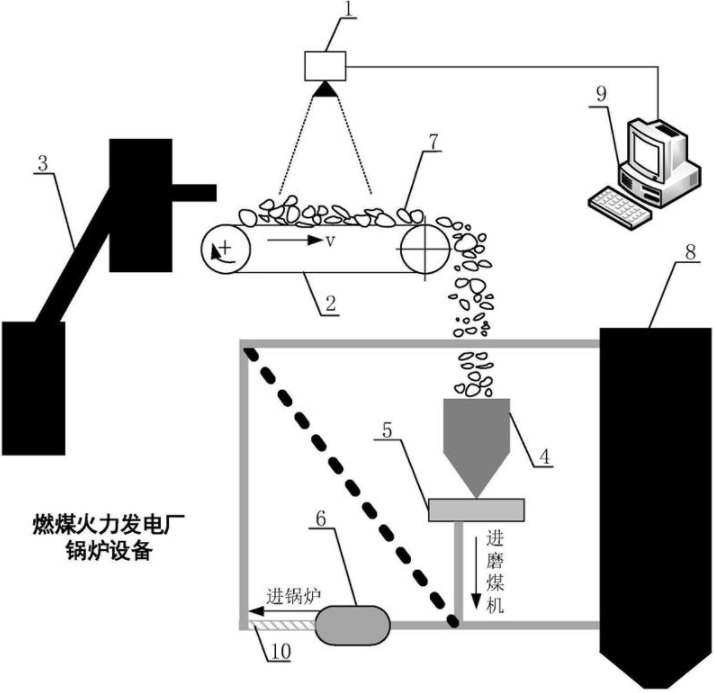 1
9
3
7
v
2
8
5
4
燃煤火力发电厂
锅炉设备
6
进磨煤机
进锅炉
10