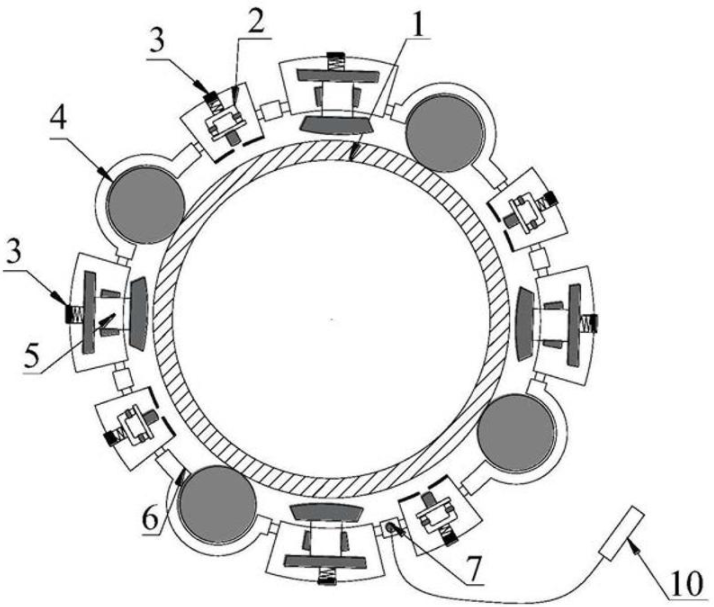 3
2
1
4
3
5
6
7
10