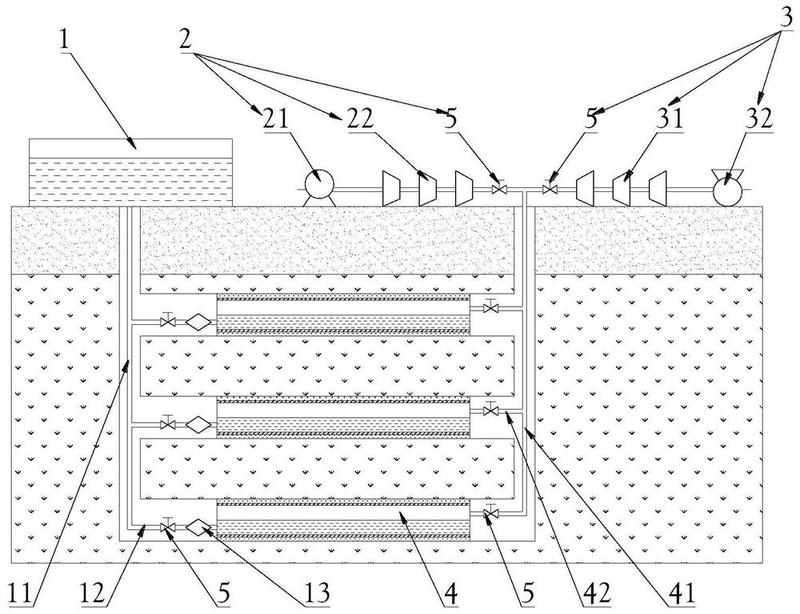 1
2
3
21
22
5
5
31
32
11
12
5
13
4
5
42
41