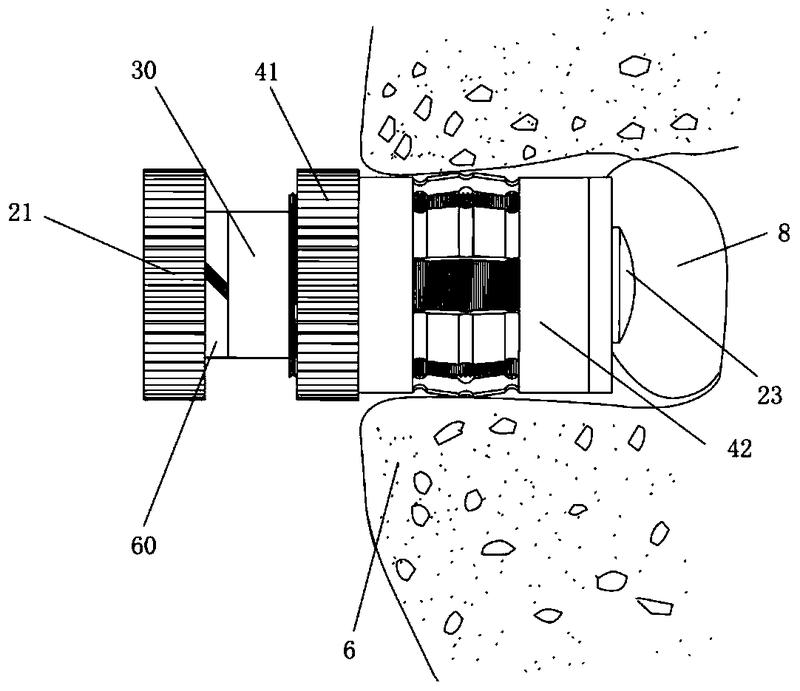 30
41
21
8
23
42
60
6