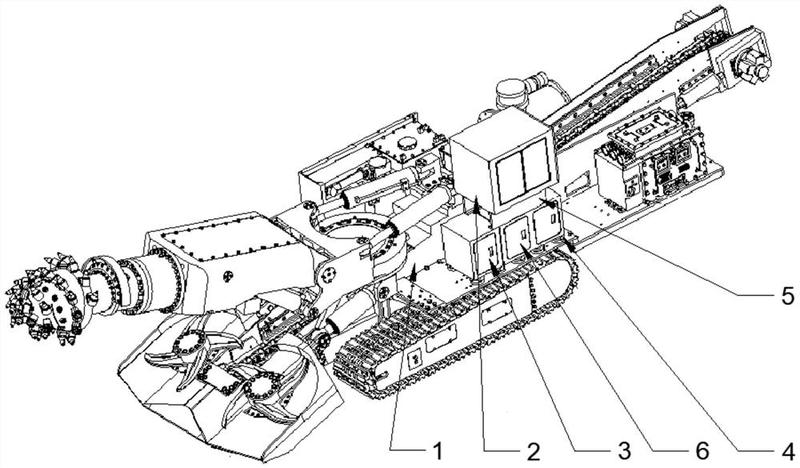 5
1
2
3
6
4