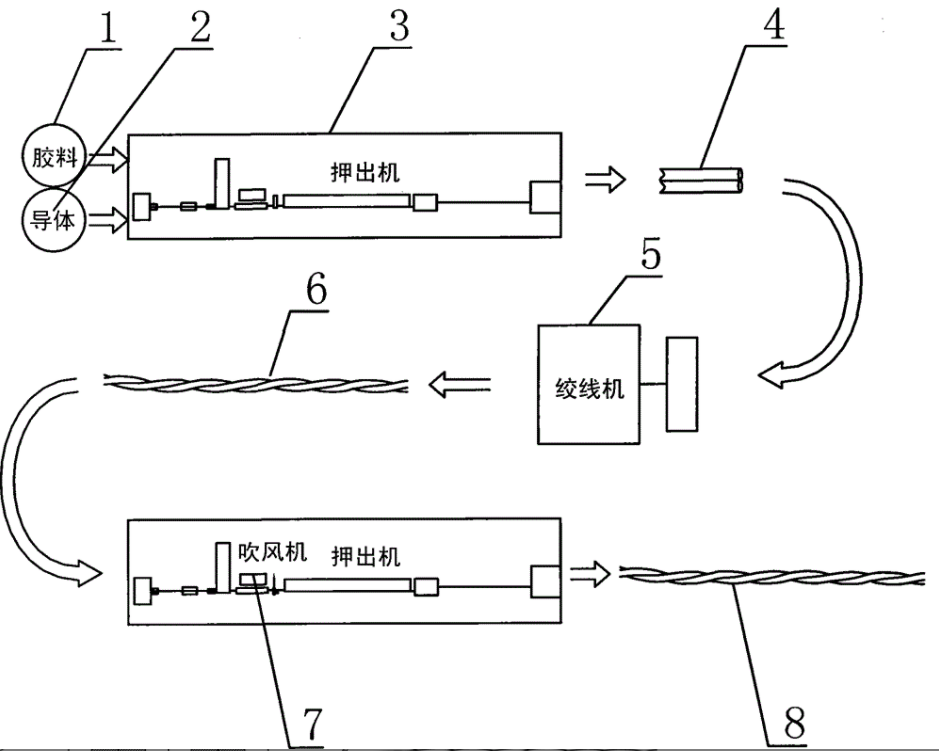 1
2
3
4
胶料
导体
押出机
5
6
绞线机
吹风机
押出机
7
8