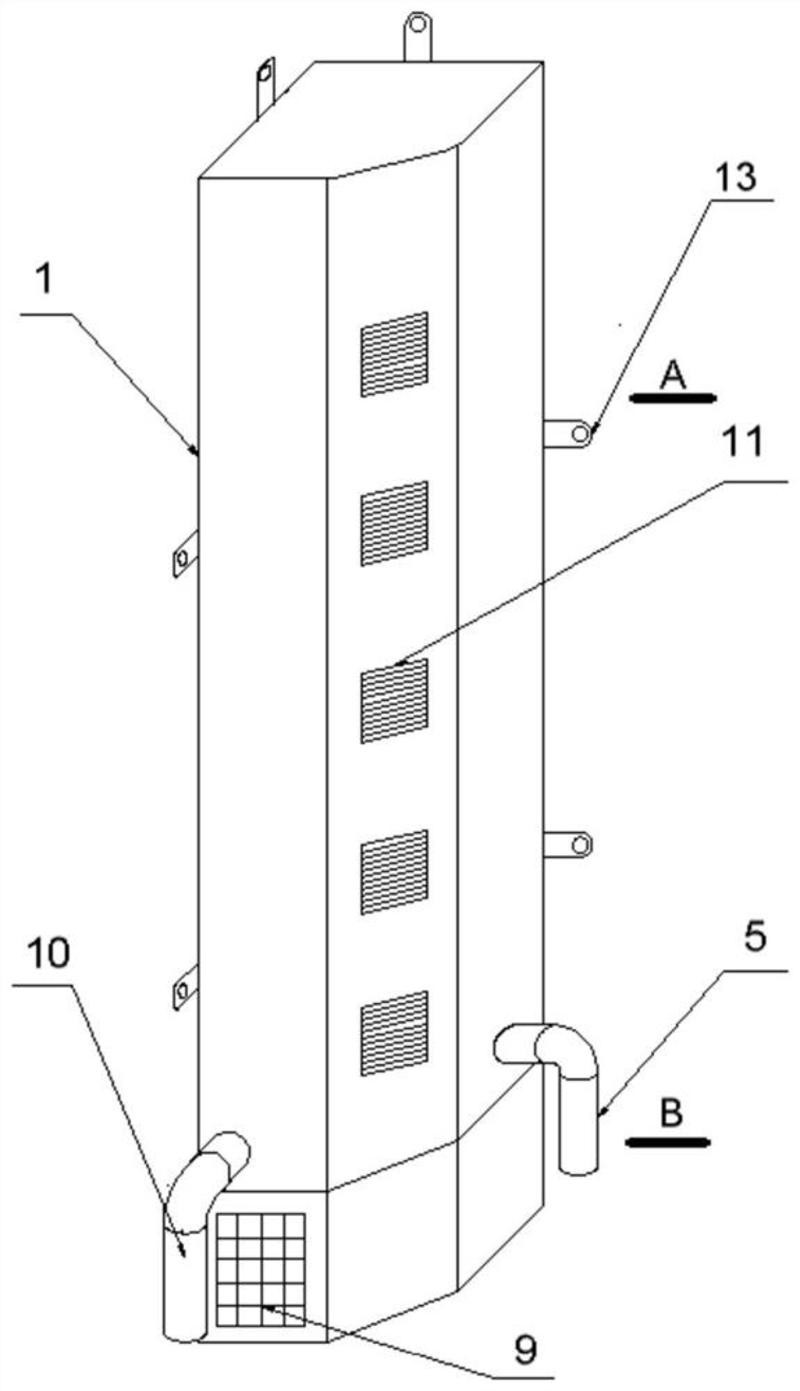 13

1

A

11

10

5

B

9