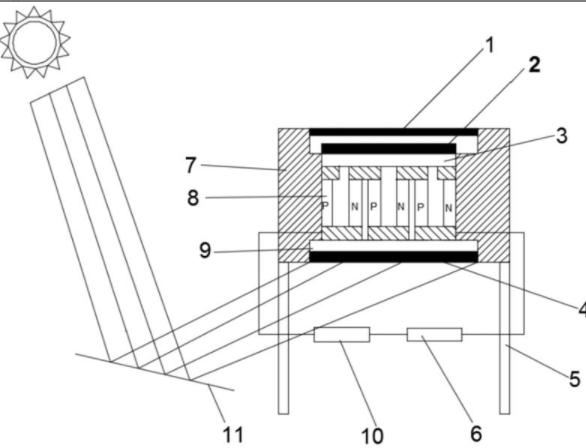 1
2
3
7
8
P
N
P
N
P
N
9
4
5
11
10
6