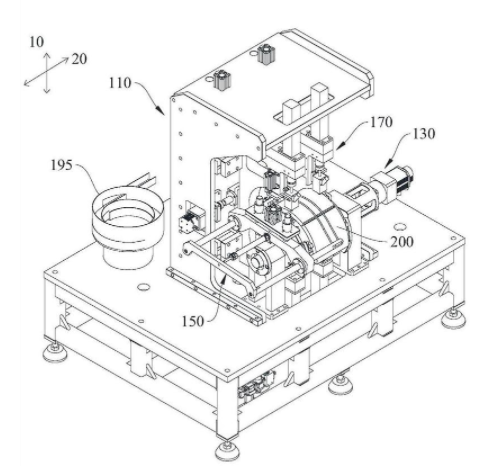 10
20
110
170
130
195
200
150