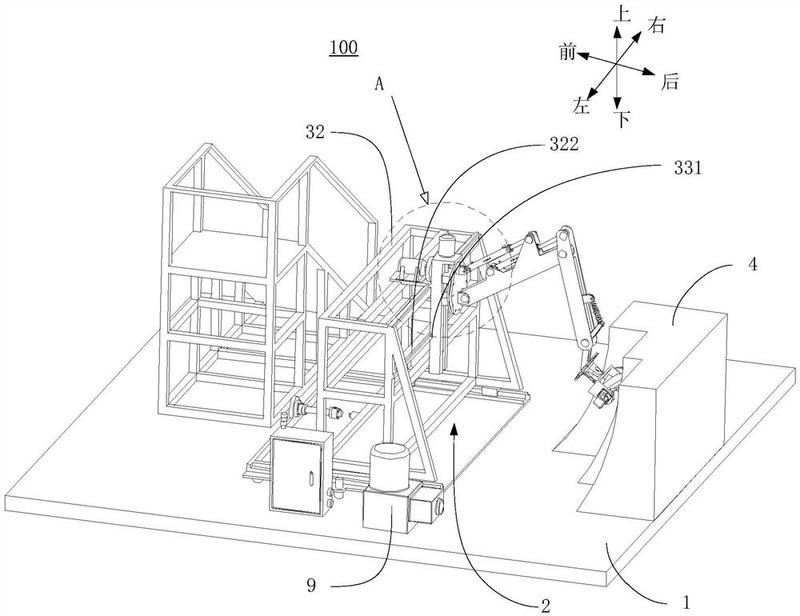 100

上
右
前
后
左
下

A
32
322
331
4
9
2
1