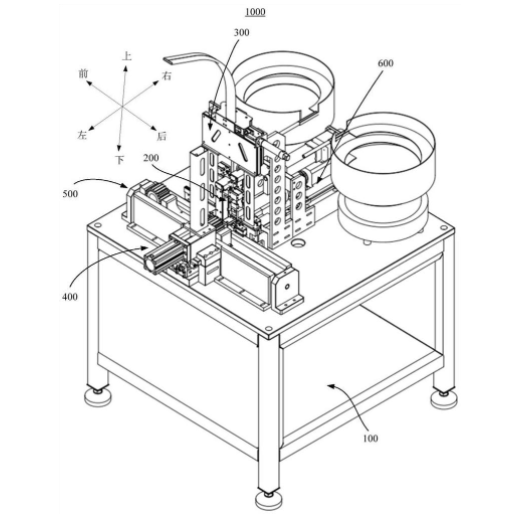 1000

300

600

上

前

右

左

后

下

200

500

400

100