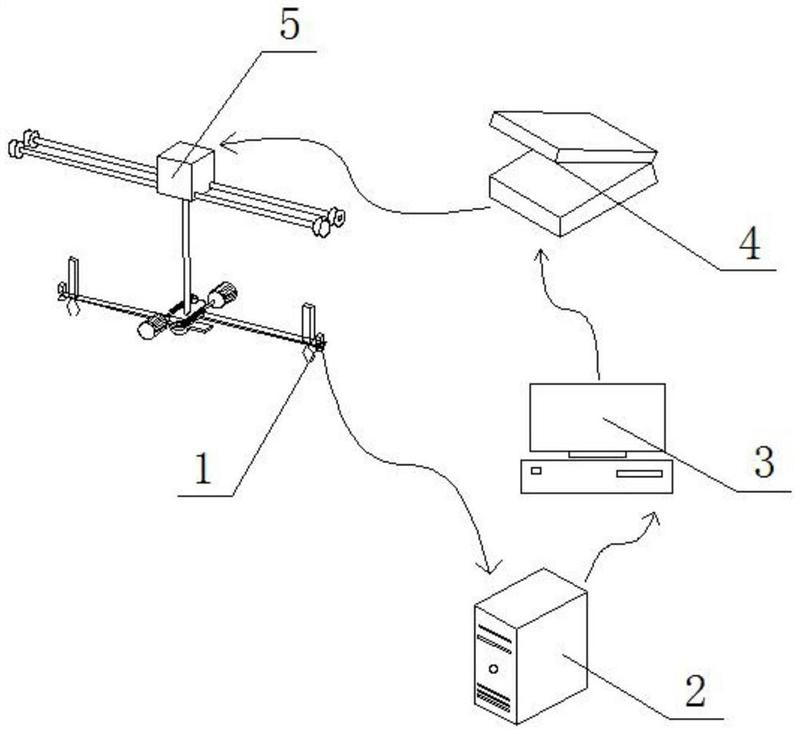 5
4
1
3
2