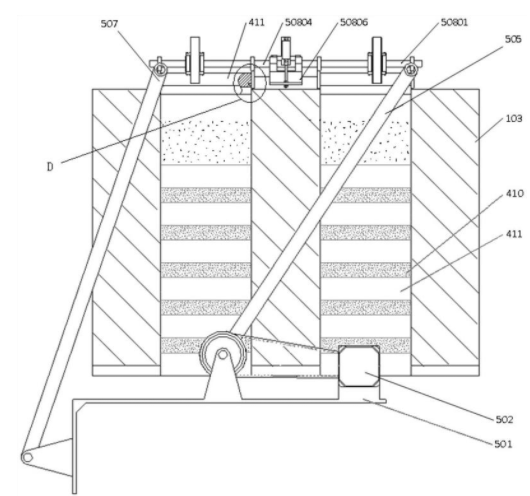 507
411
50804
50806
50801
505
103
D
410
411
502
501