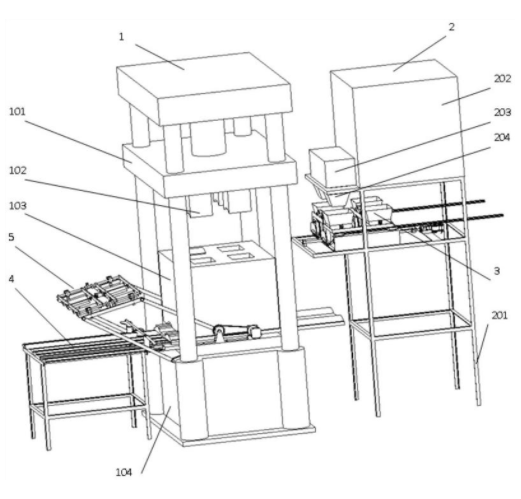 1
2
202
101
203
204
102
103
5
3
4
201
104