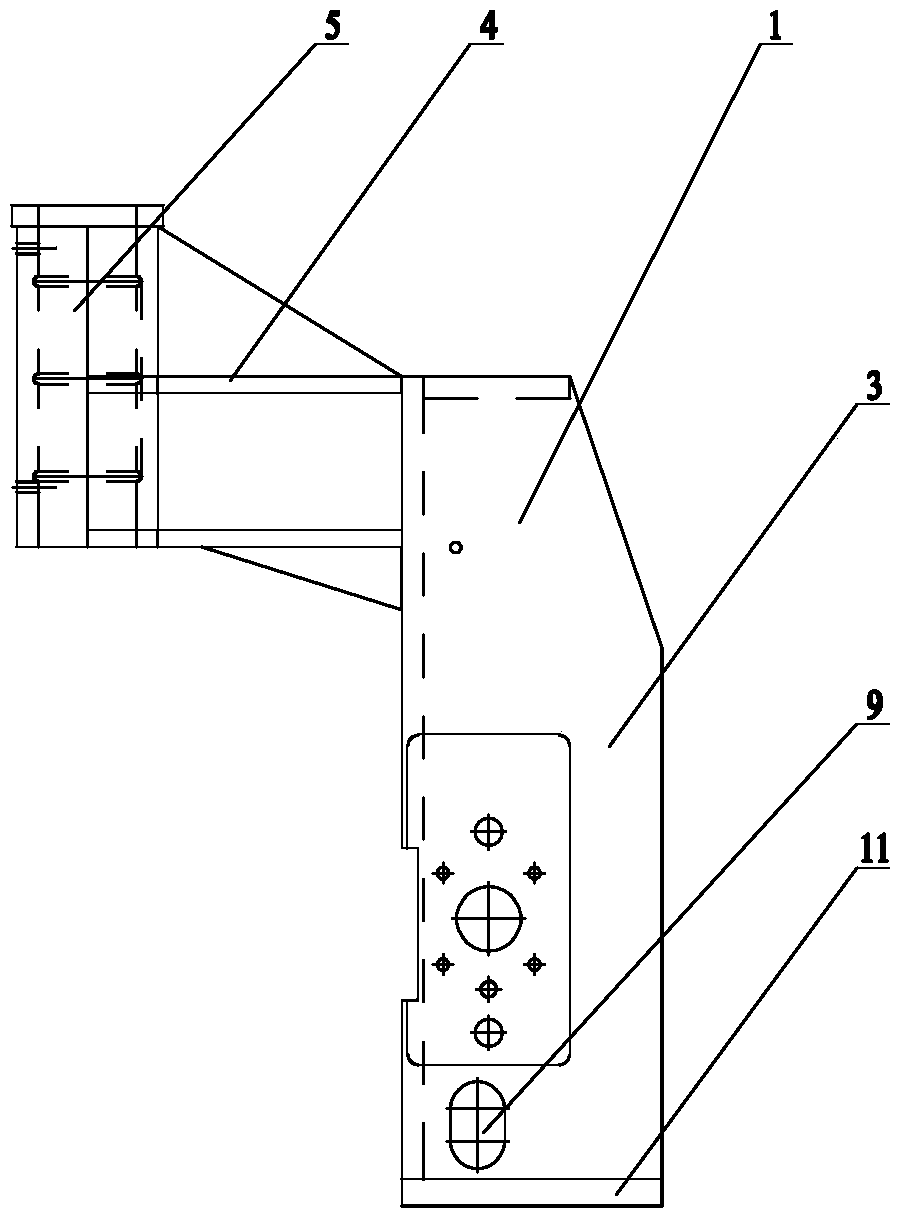 5
4
1
3
9
11