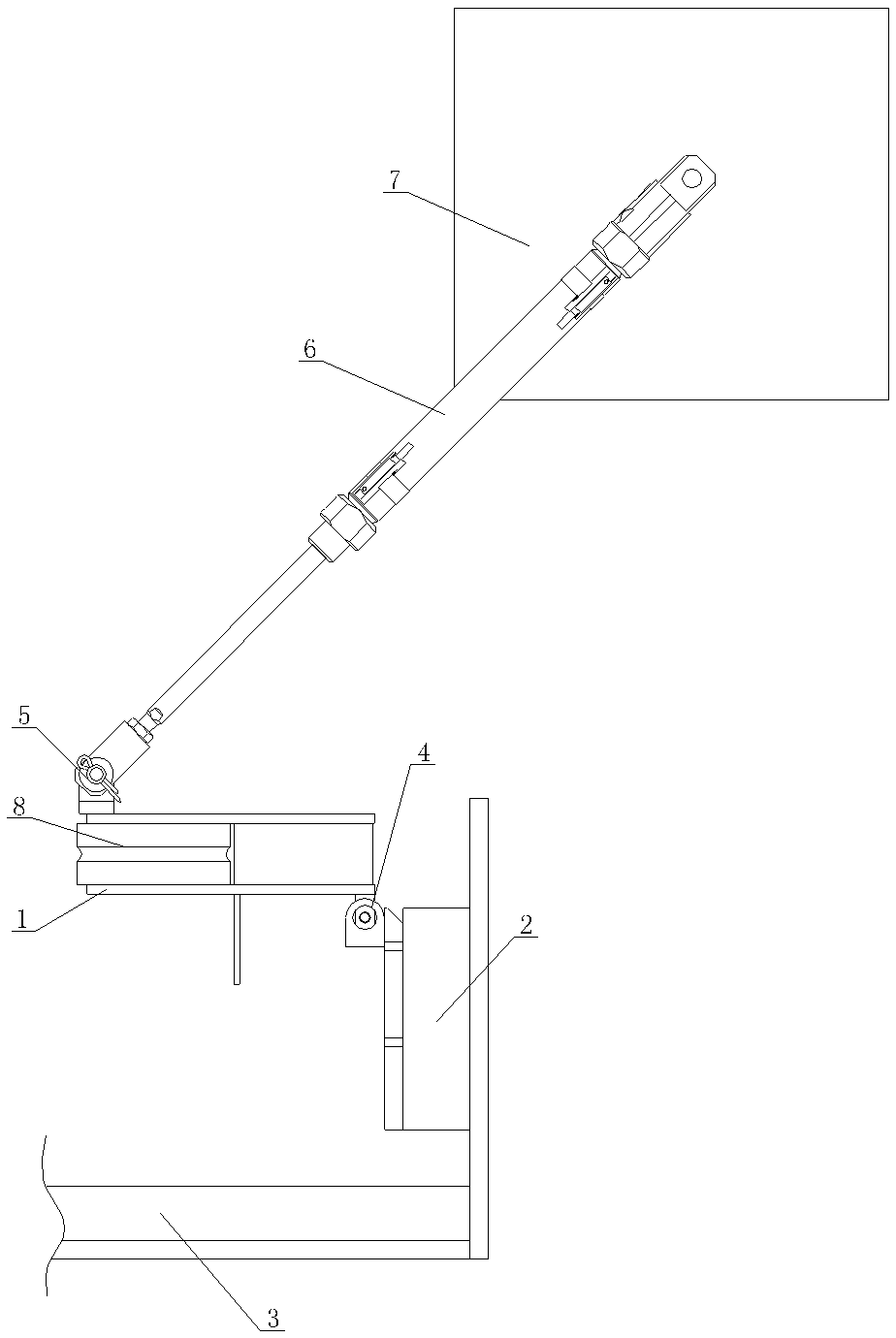 7

6

5

4

8

1

2

3