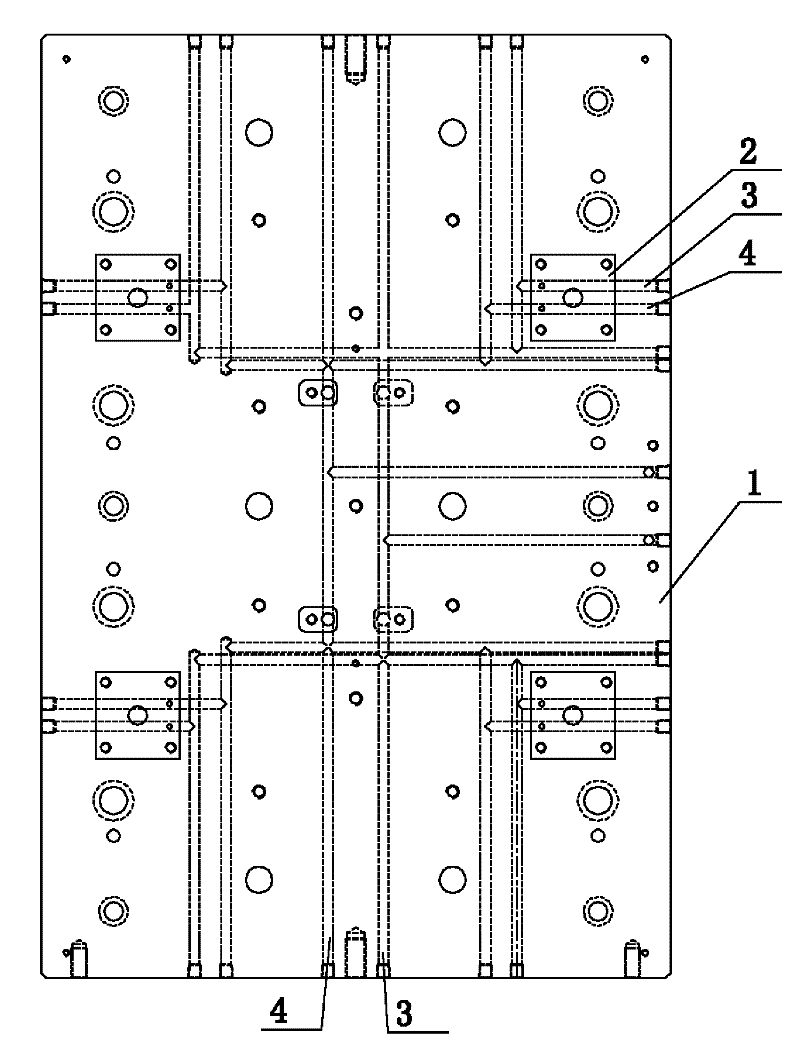 2
3
4
1
4
3