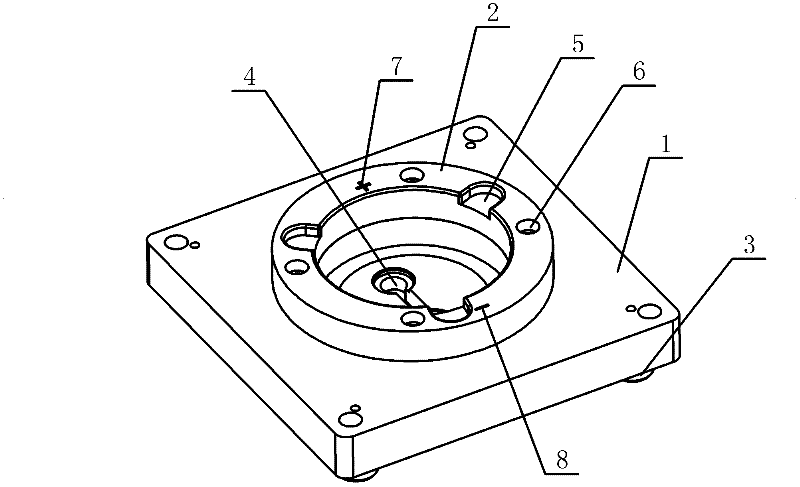 2
5
4
7
6
1
3
8