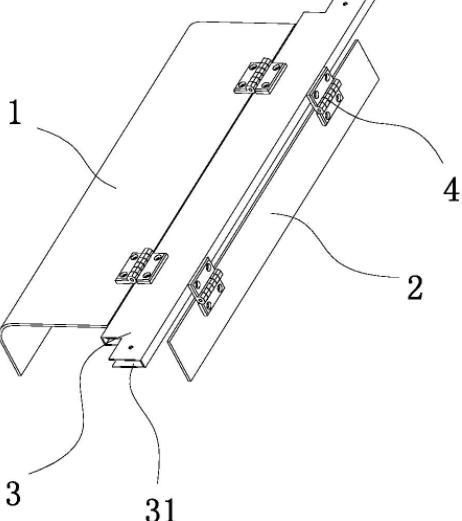 1

4

2

3

31