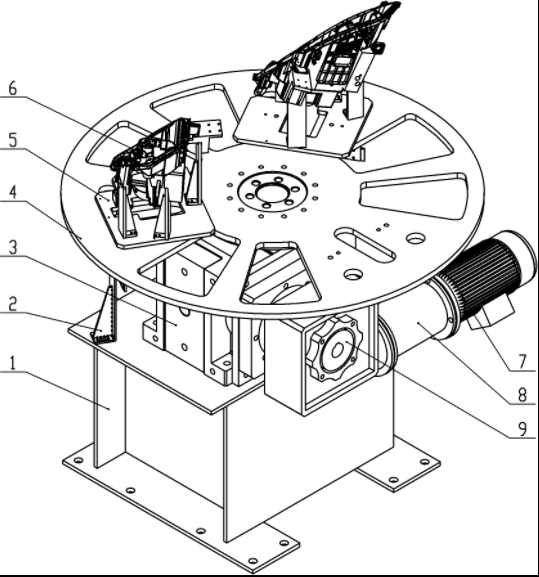 6
5
4
3
2
1
7
8
9