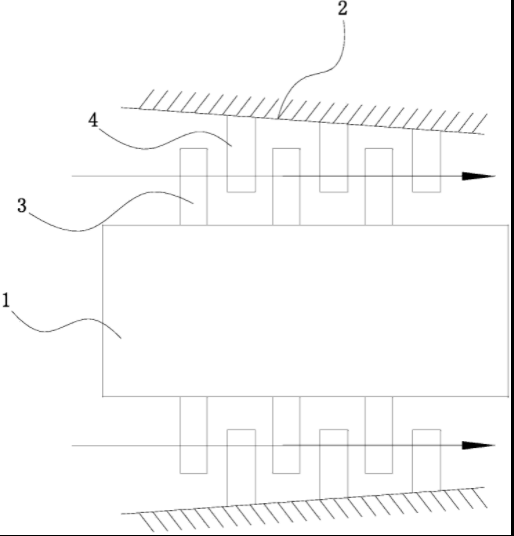 2
4
3
1