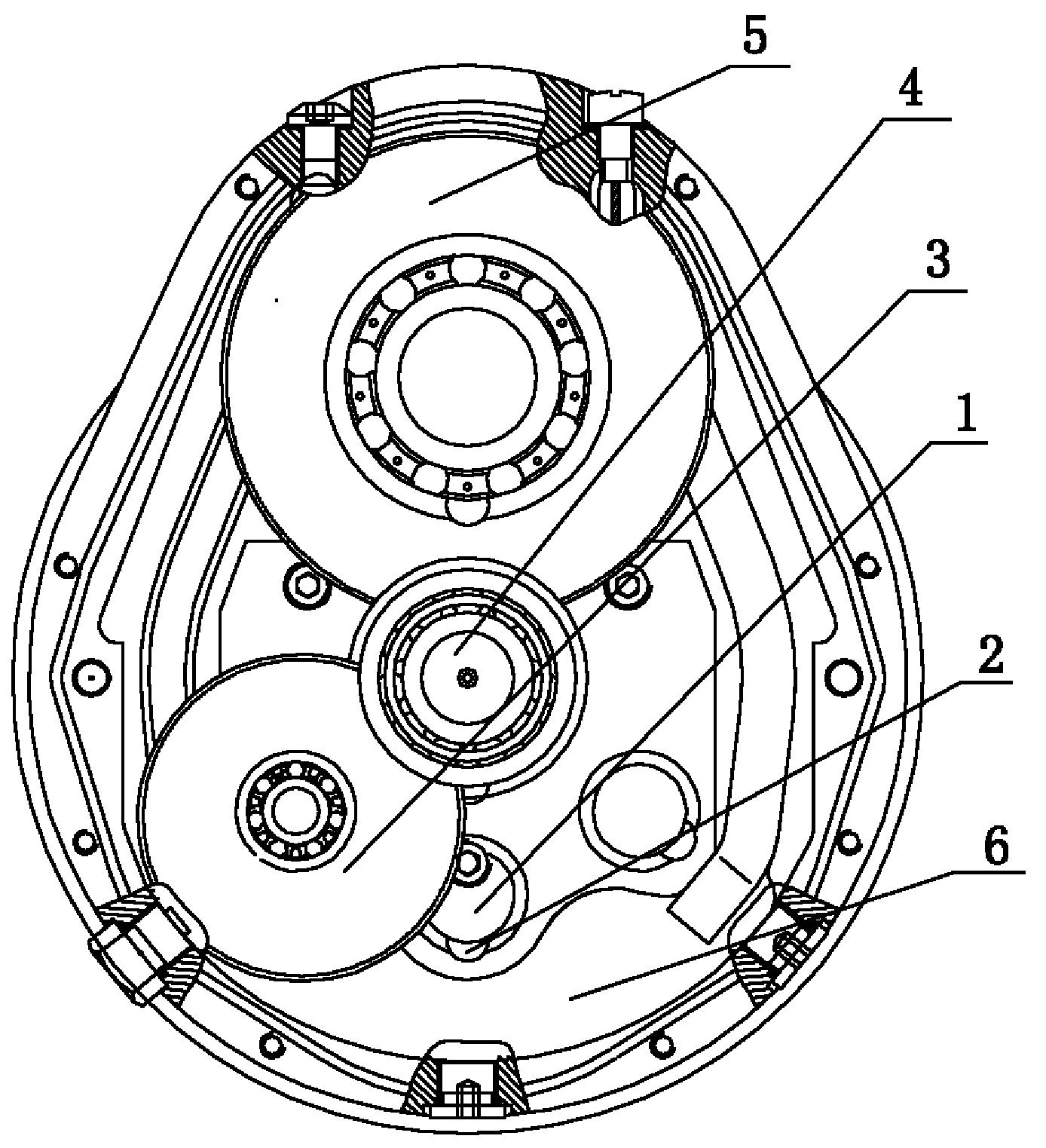 5
4
3
1
2
6