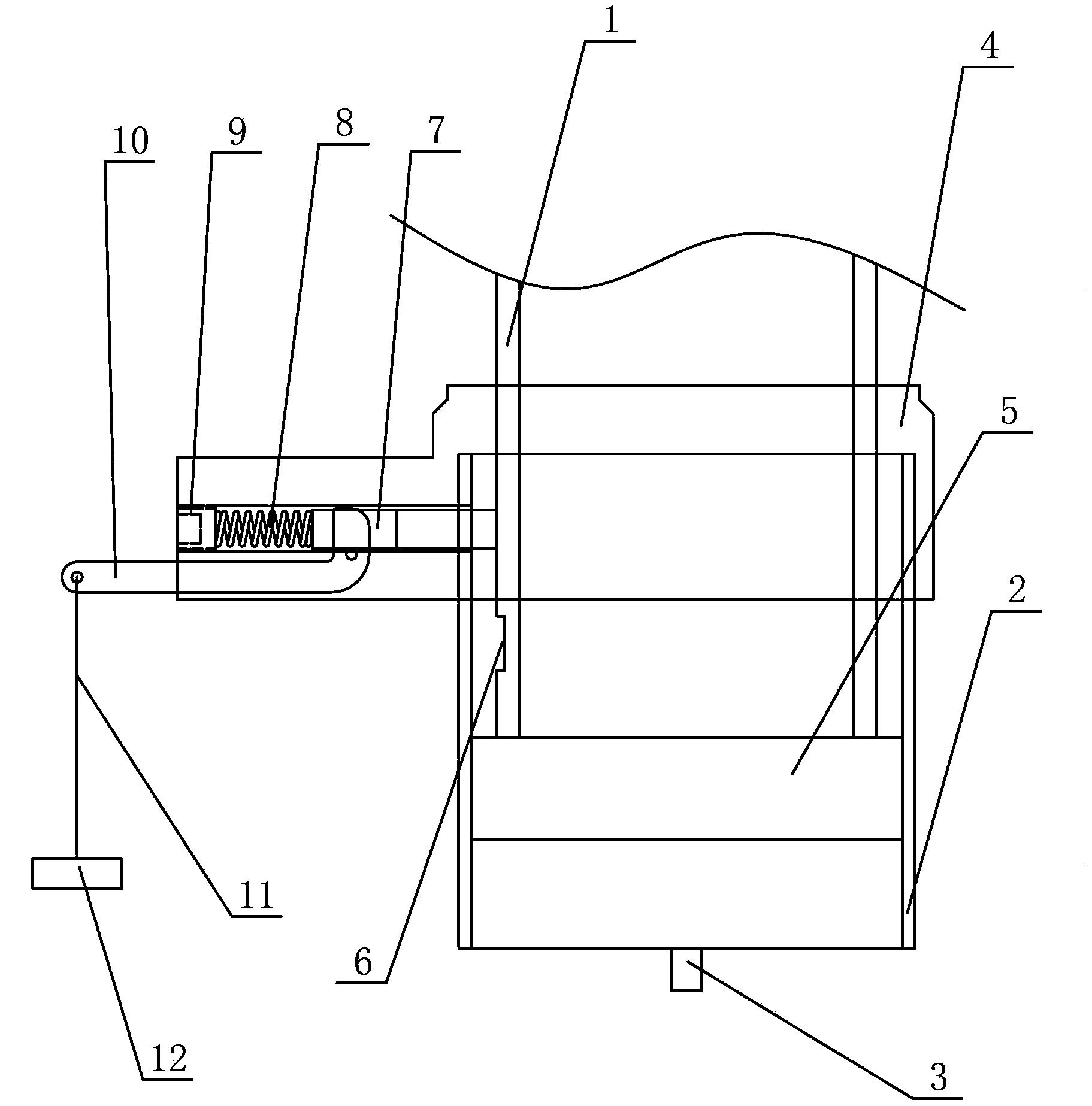 1
4
10
9
8
7
5
2
11
6
12
3