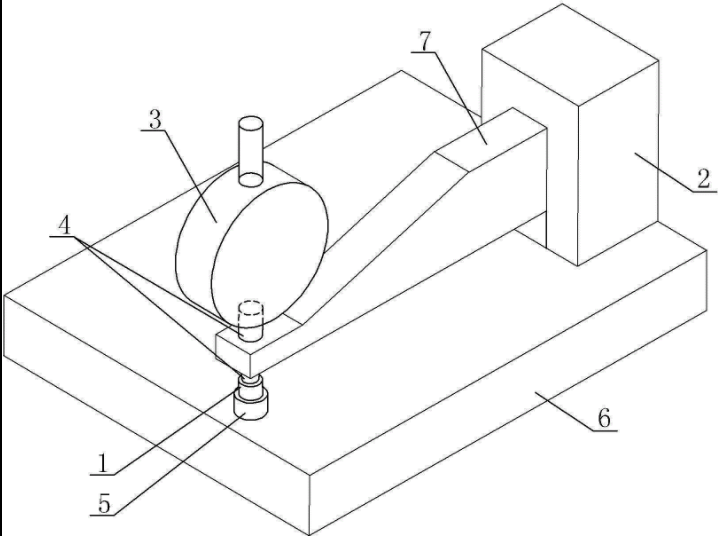 7
3
2
4
6
1
5