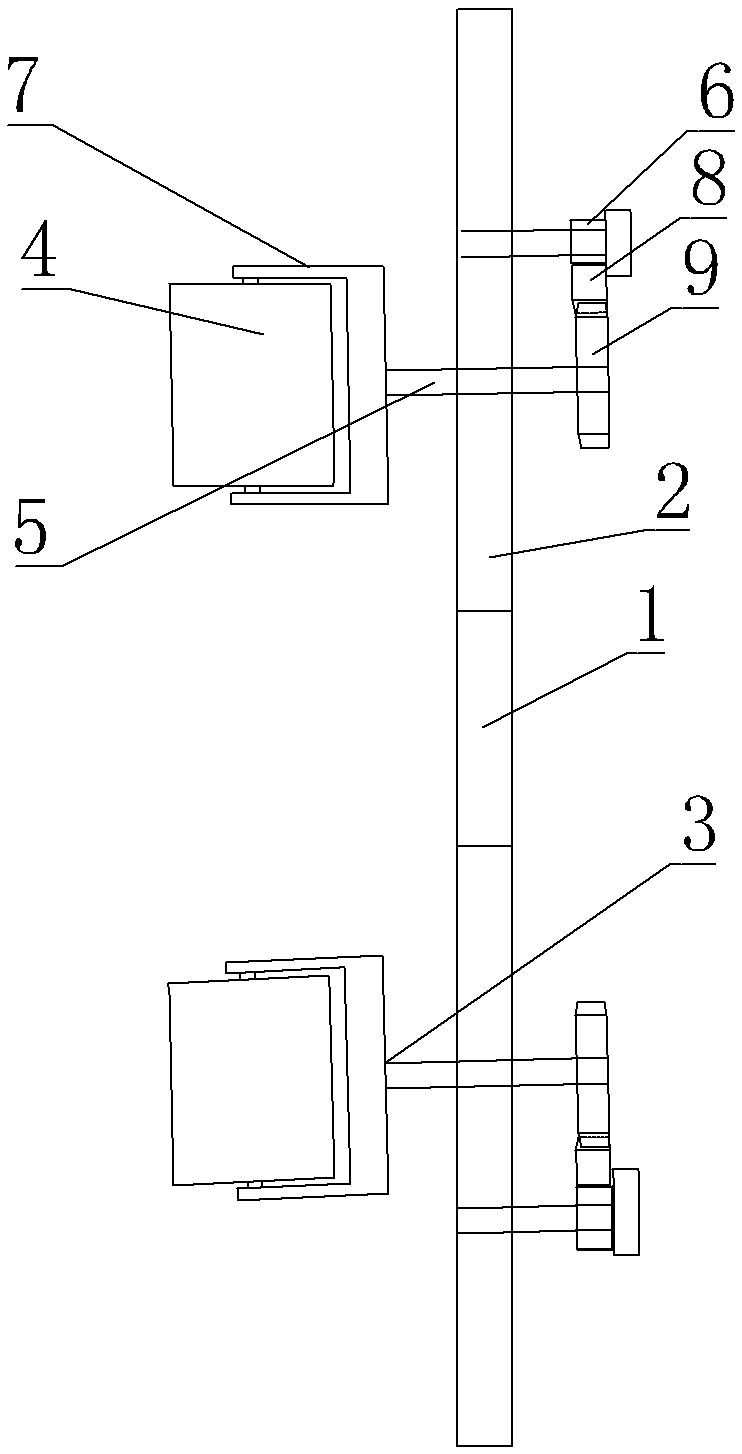 7
6
8
4
9
5
2
1
3